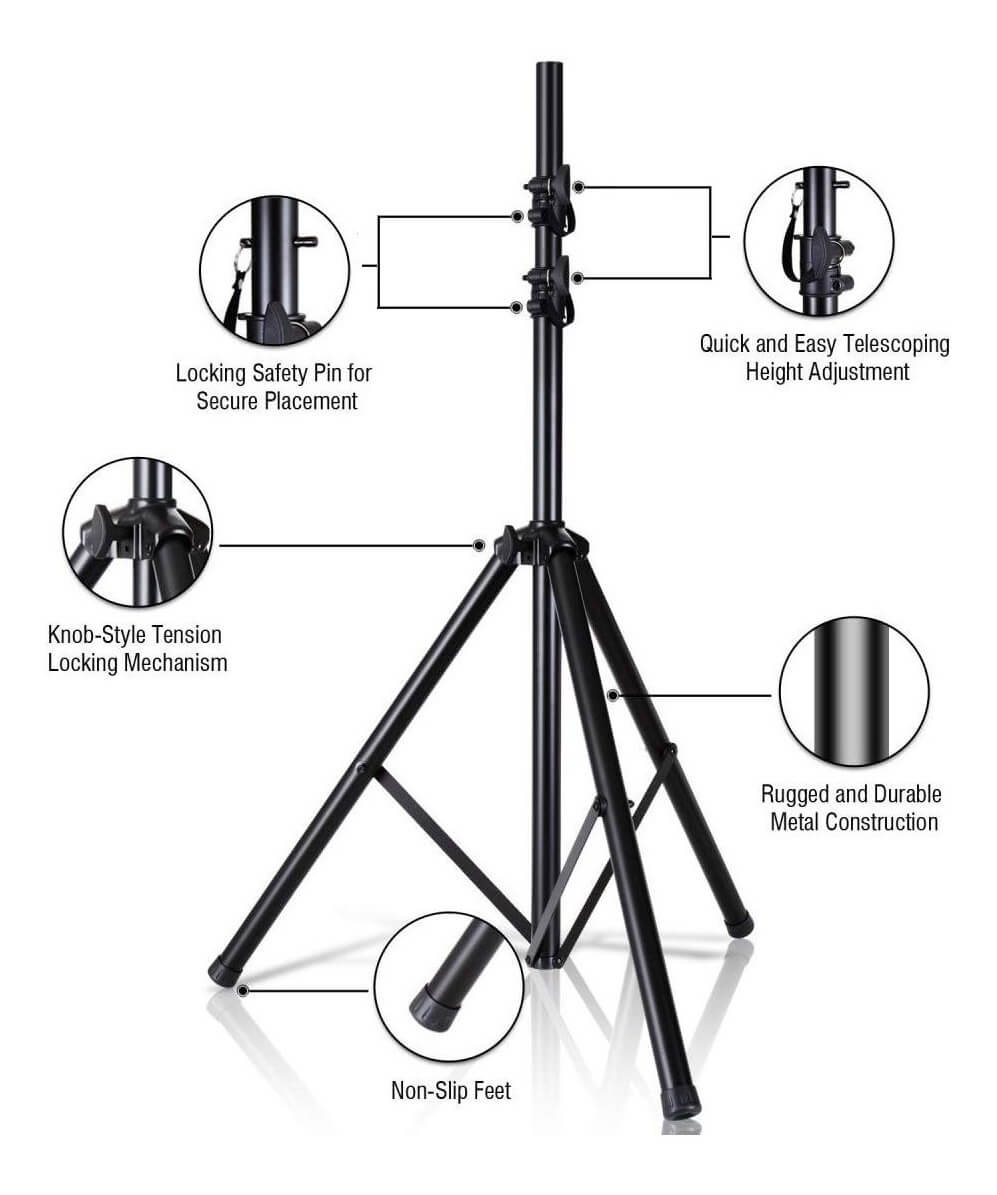 Locking Safety Pin for Secure Placement

Quick and Easy Telescoping Height Adjustment

Knob-Style Tension Locking Mechanism

Rugged and Durable Metal Construction

Non-Slip Feet